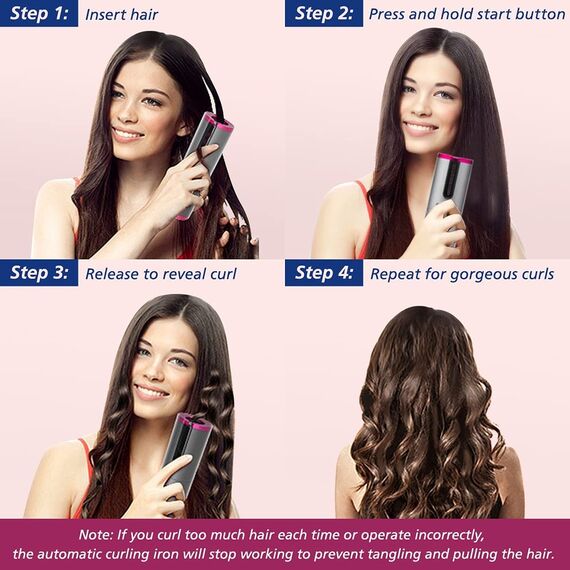 Step 1: Insert hair

Step 2: Press and hold start button

Step 3: Release to reveal curl

Step 4: Repeat for gorgeous curls

Note: If you curl too much hair each time or operate incorrectly, the automatic curling iron will stop working to prevent tangling and pulling the hair.