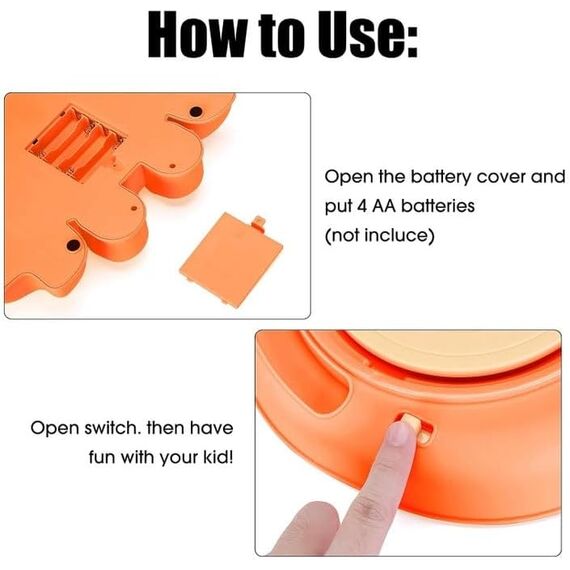 How to Use:

Open the battery cover and put 4 AA batteries (not incluce)

Open switch. then have fun with your kid!