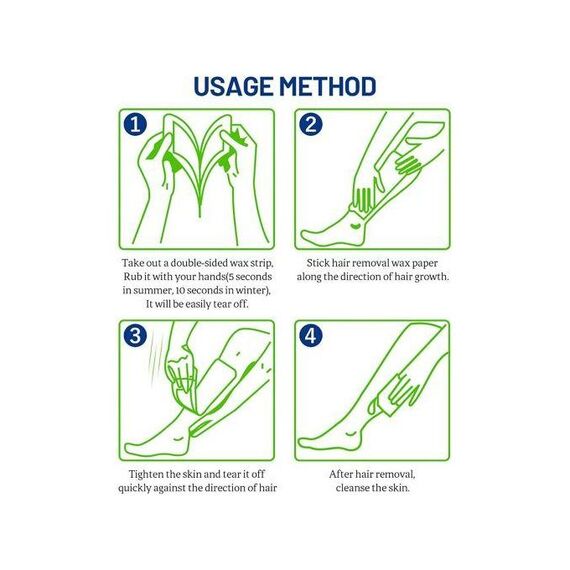 USAGE METHOD

1

Take out a double-sided wax strip, Rub it with your hands(5 seconds in summer, 10 seconds in winter), It will be easily tear off.

2

Stick hair removal wax paper along the direction of hair growth.

3

Tighten the skin and tear it off quickly against the direction of hair

4

After hair removal, cleanse the skin.