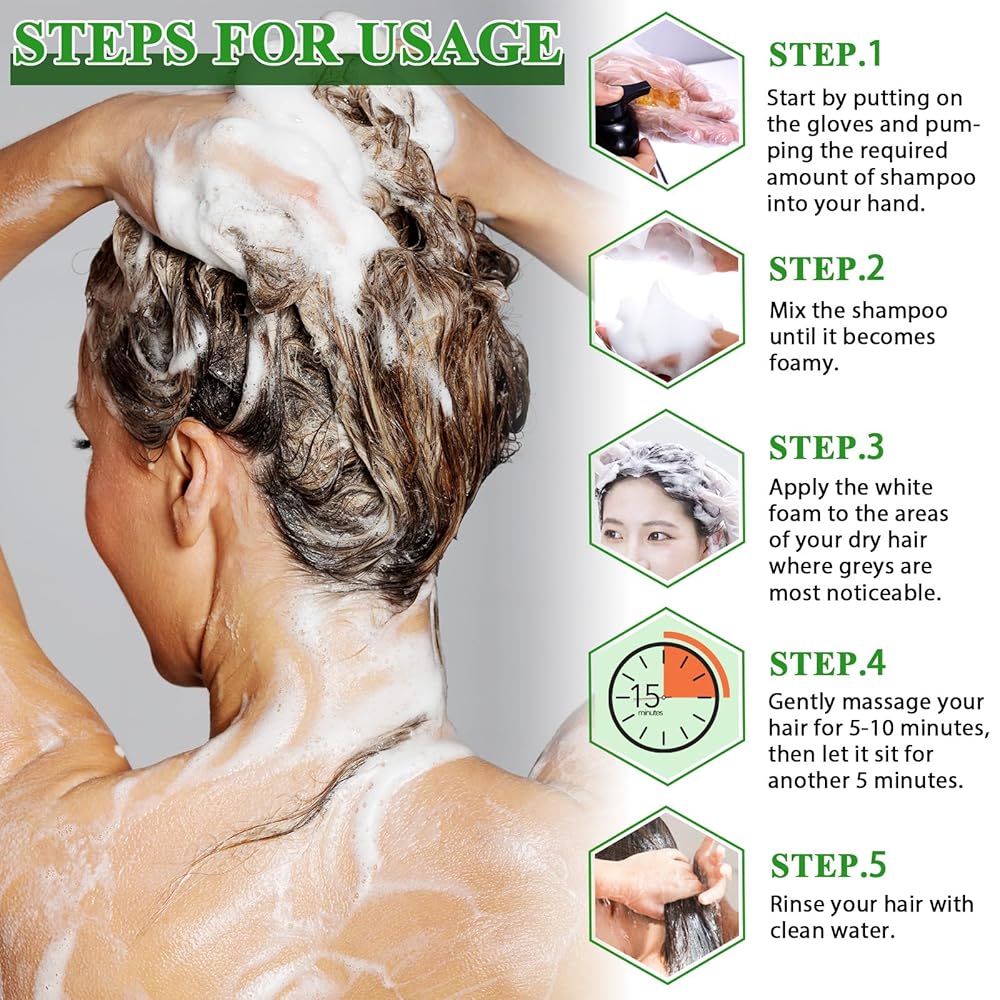 STEPS FOR USAGE

STEP.1
Start by putting on the gloves and pumping the required amount of shampoo into your hand.

STEP.2
Mix the shampoo until it becomes foamy.

STEP.3
Apply the white foam to the areas of your dry hair where greys are most noticeable.

15 minutes

STEP.4
Gently massage your hair for 5-10 minutes, then let it sit for another 5 minutes.

STEP.5
Rinse your hair with clean water.