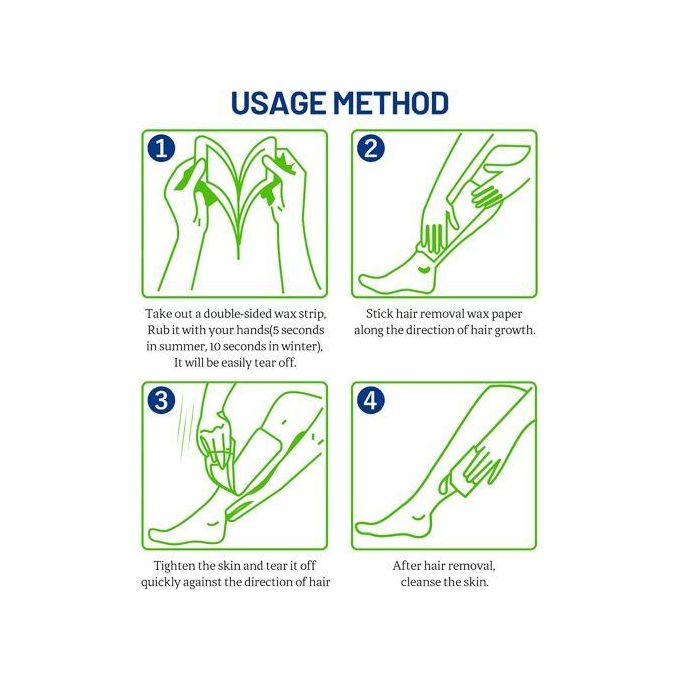 USAGE METHOD

1

Take out a double-sided wax strip, Rub it with your hands(5 seconds in summer, 10 seconds in winter), It will be easily tear off.

2

Stick hair removal wax paper along the direction of hair growth.

3

Tighten the skin and tear it off quickly against the direction of hair

4

After hair removal, cleanse the skin.